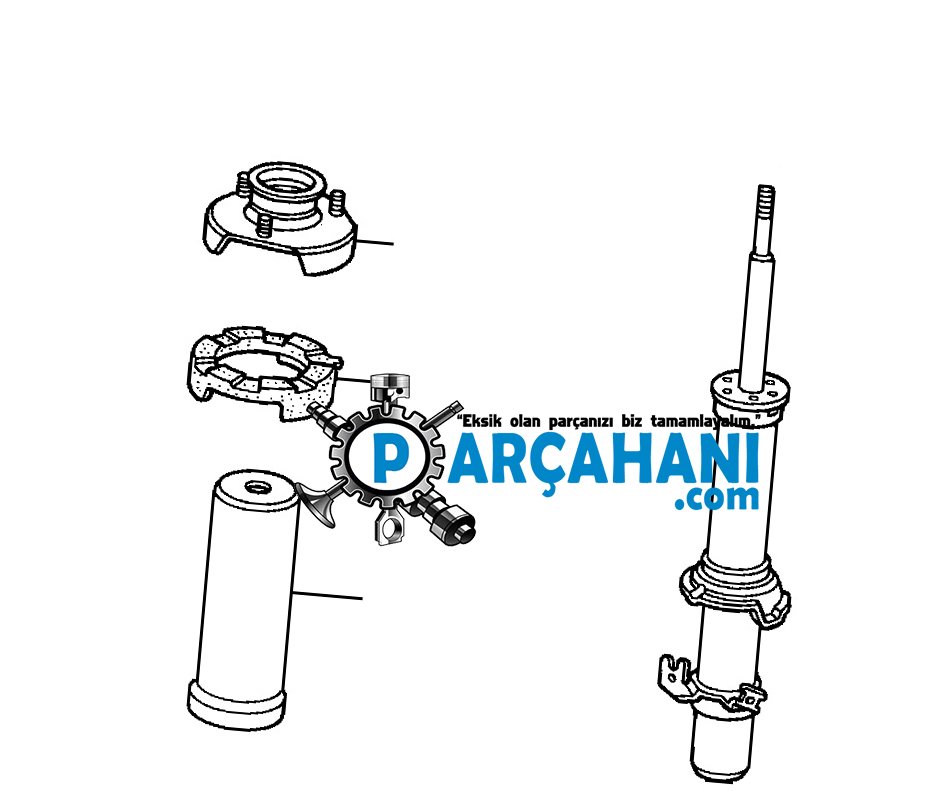 "Eksik olan parçanızı biz tamamlayalım."
PARÇAHANI
.com